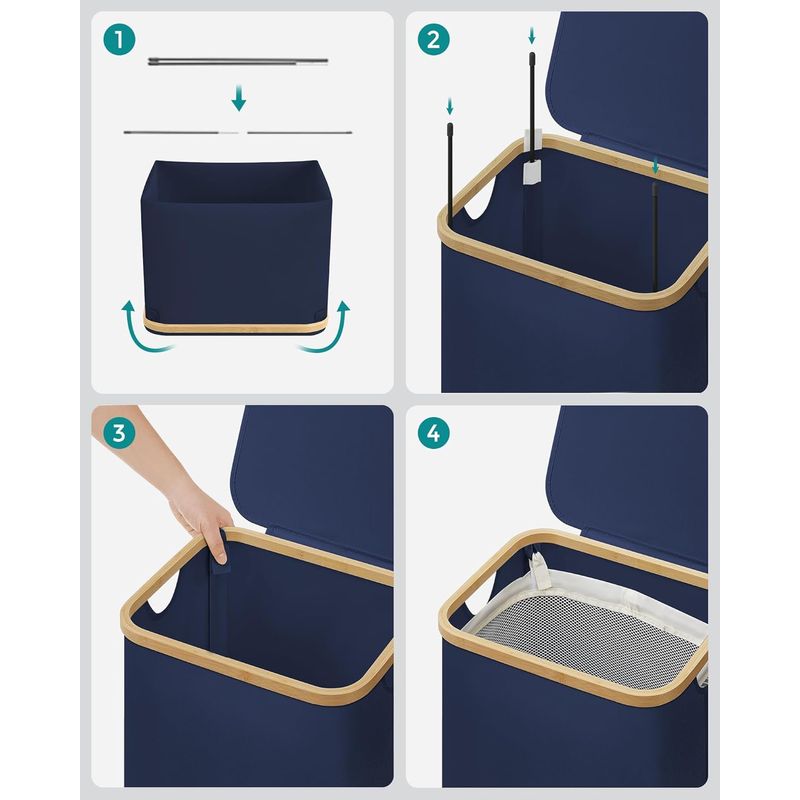 1

2

3

4