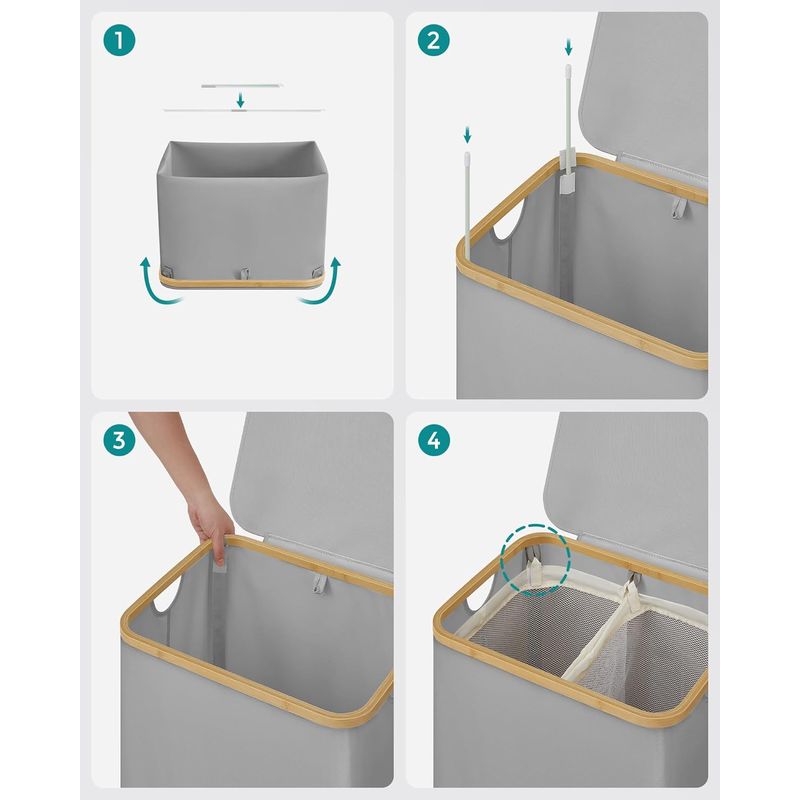 1

2

3

4