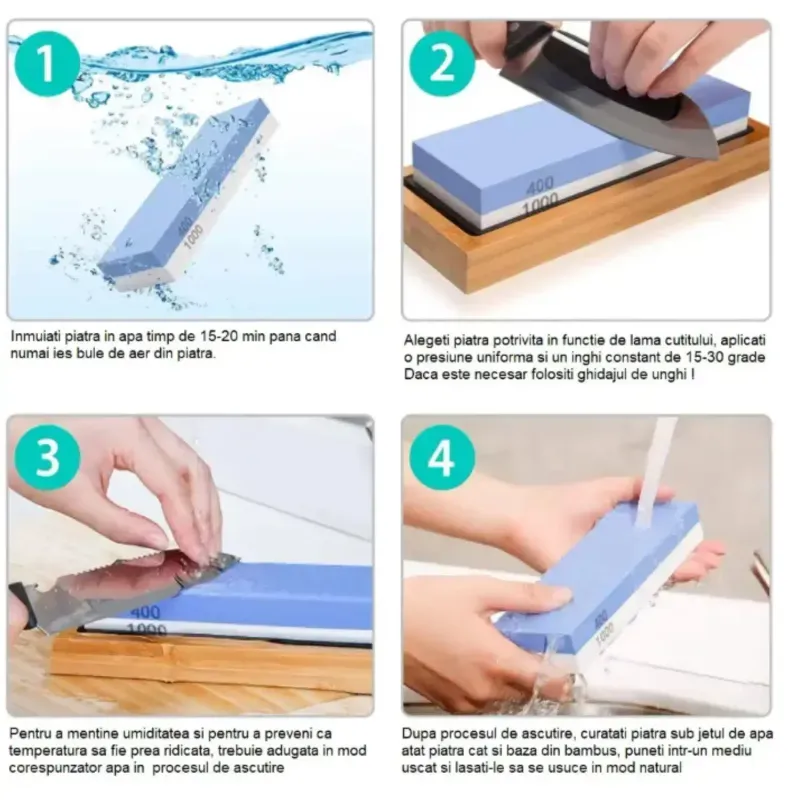 1

400
1000

Inmuiati piatra in apa timp de 15-20 min pana cand numai ies bule de aer din piatra.

2

400
1000

Alegeti piatra potrivita in functie de lama cutitului, aplicati o presiune uniforma si un inghi constant de 15-30 grade Daca este necesar folositi ghidajul de unghi !

3

400
1000

Pentru a mentine umiditatea si pentru a preveni ca temperatura sa fie prea ridicata, trebuie adugata in mod corespunzator apa in procesul de ascutire

4

400
1000

Dupa procesul de ascutire, curatati piatra sub jetul de apa atat piatra cat si baza din bambus, puneti intr-un mediu uscat si lasati-le sa se usuce in mod natural