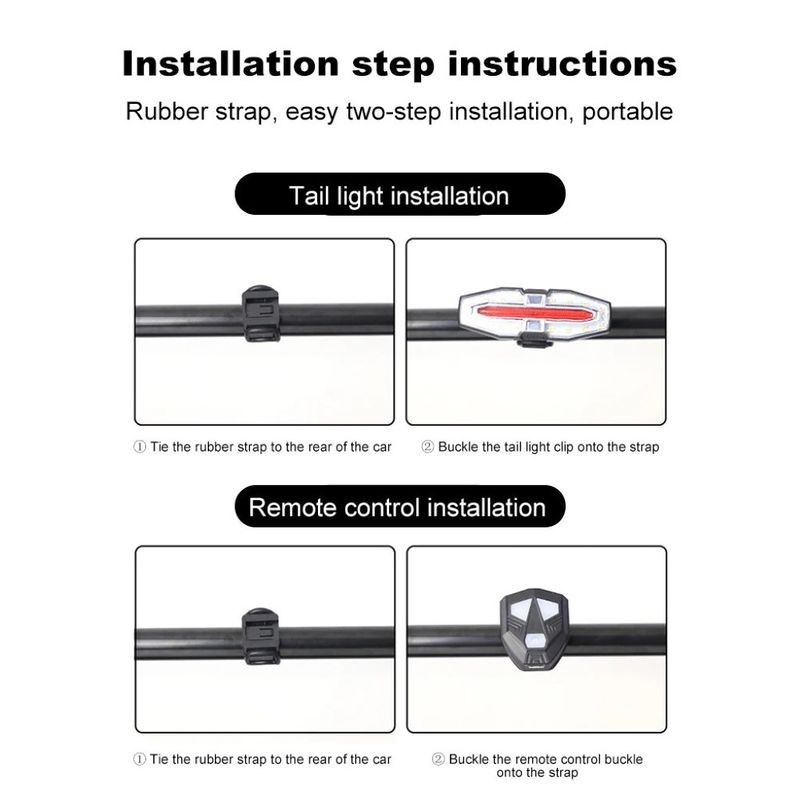 Installation step instructions

Rubber strap, easy two-step installation, portable

Tail light installation

① Tie the rubber strap to the rear of the car

② Buckle the tail light clip onto the strap

Remote control installation

① Tie the rubber strap to the rear of the car

② Buckle the remote control buckle onto the strap