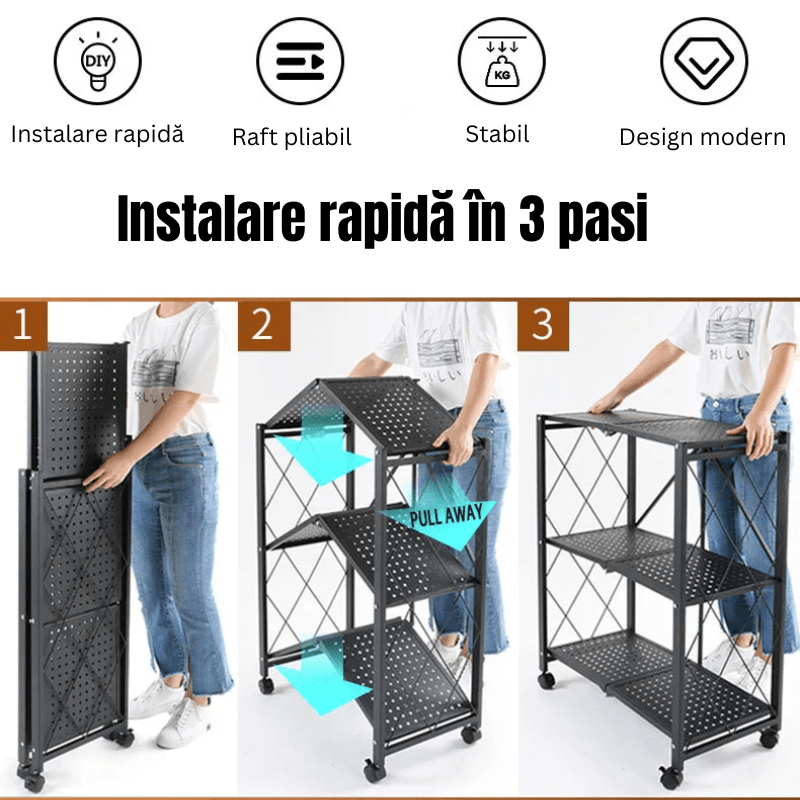 DIY

Instalare rapidă

Raft pliabil

KG

Stabil

Design modern

Instalare rapidă în 3 pasi

1

2

PULL AWAY

3