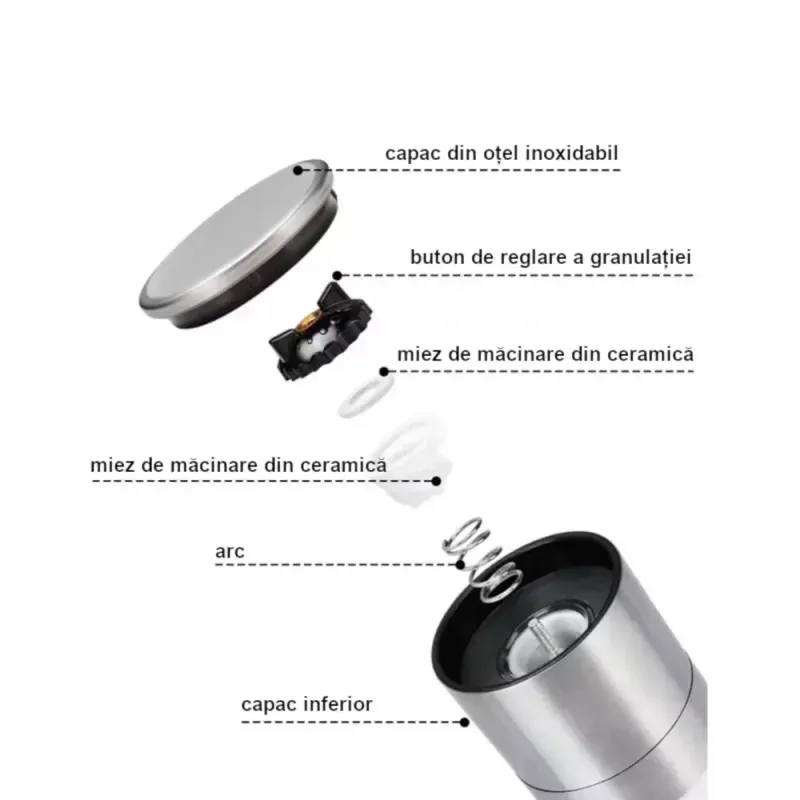 capac din oțel inoxidabil

buton de reglare a granulației

miez de măcinare din ceramică

miez de măcinare din ceramică

arc

capac inferior