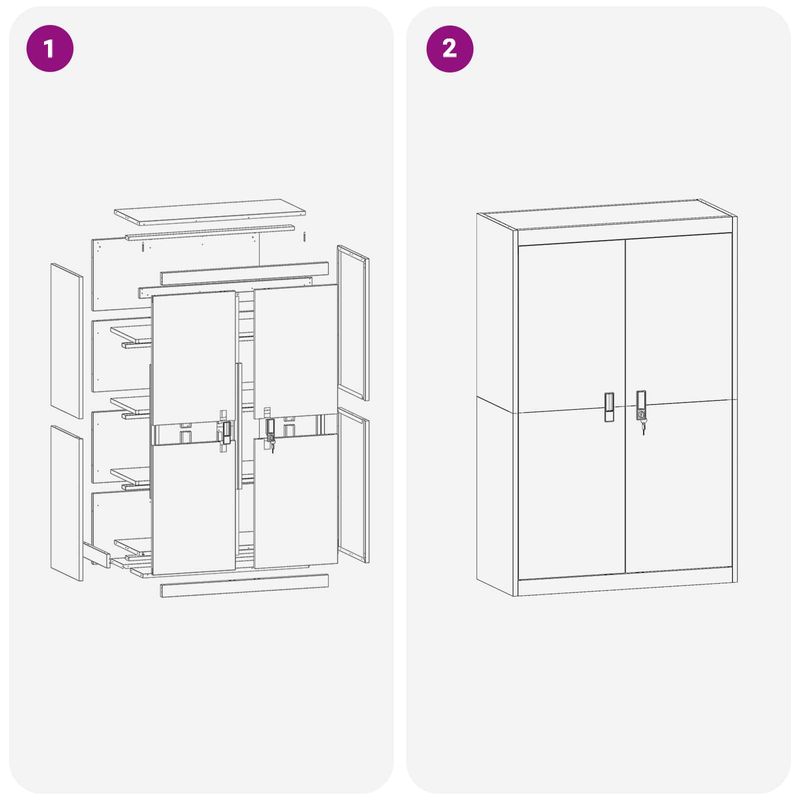 1

2