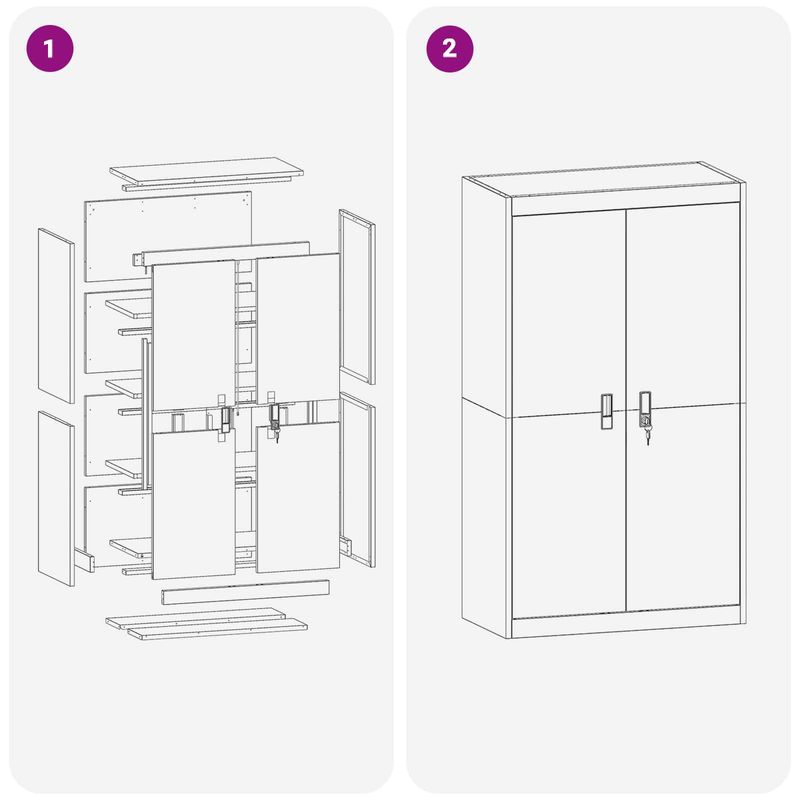 1

2