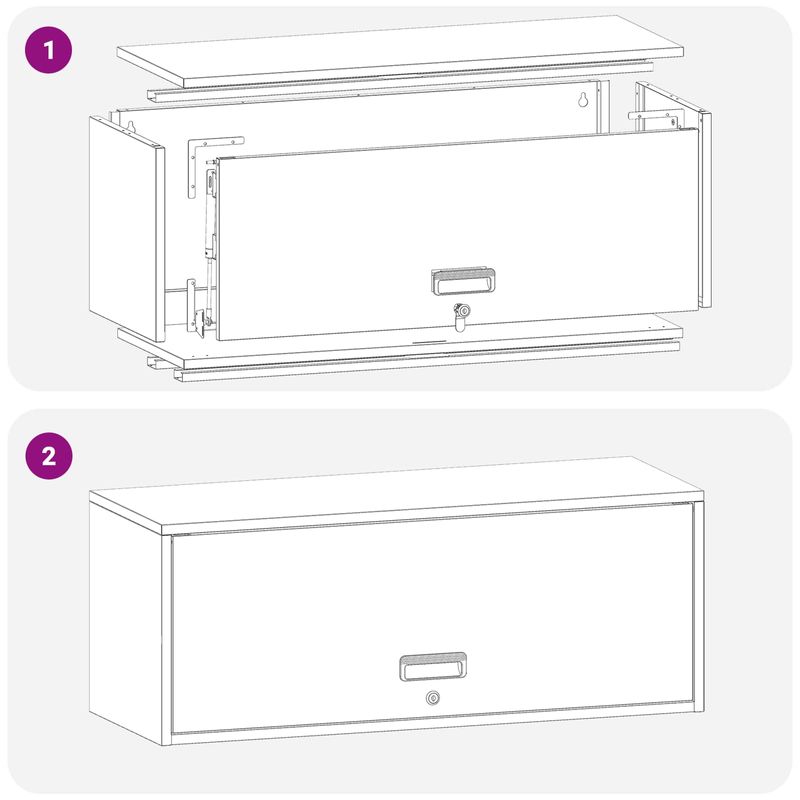 1

2