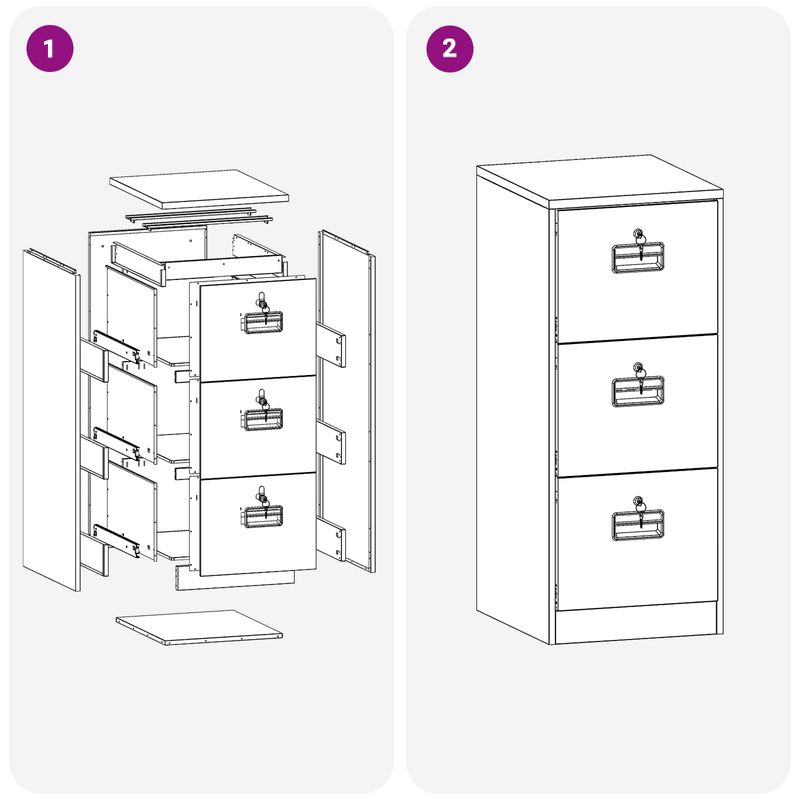 1

2