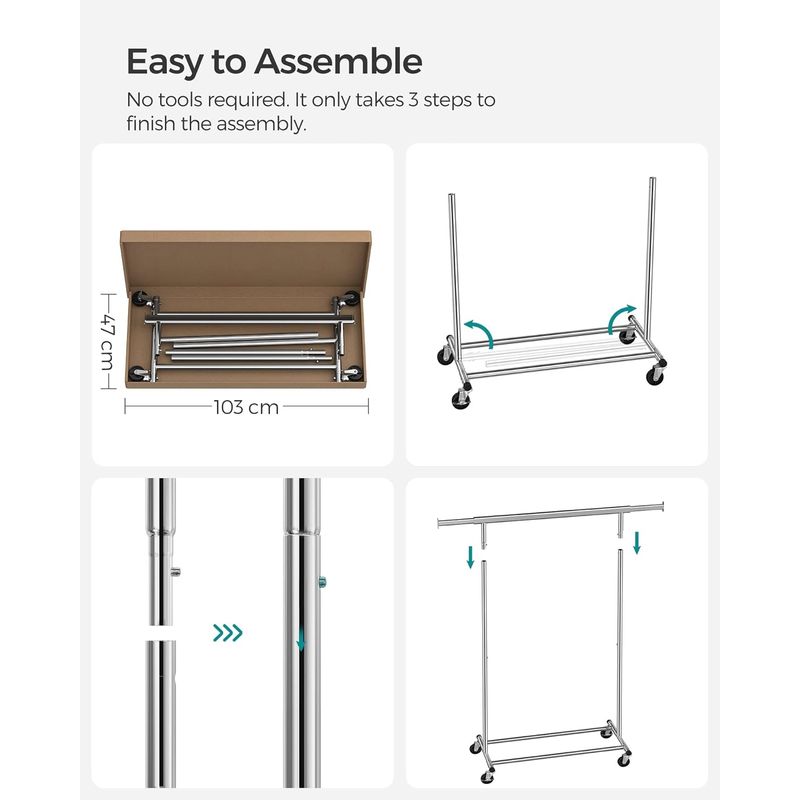 Easy to Assemble

No tools required. It only takes 3 steps to finish the assembly.

47 cm

103 cm