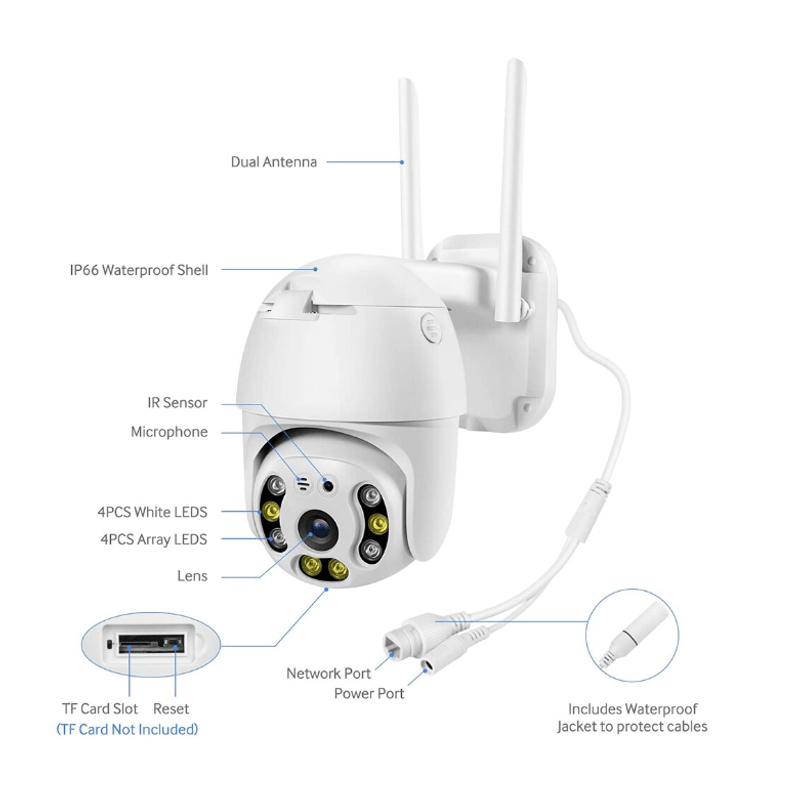 Dual Antenna

IP66 Waterproof Shell

IR Sensor

Microphone

4PCS White LEDS

4PCS Array LEDS

Lens

TF Card Slot

Reset

(TF Card Not Included)

Network Port

Power Port

Includes Waterproof Jacket to protect cables