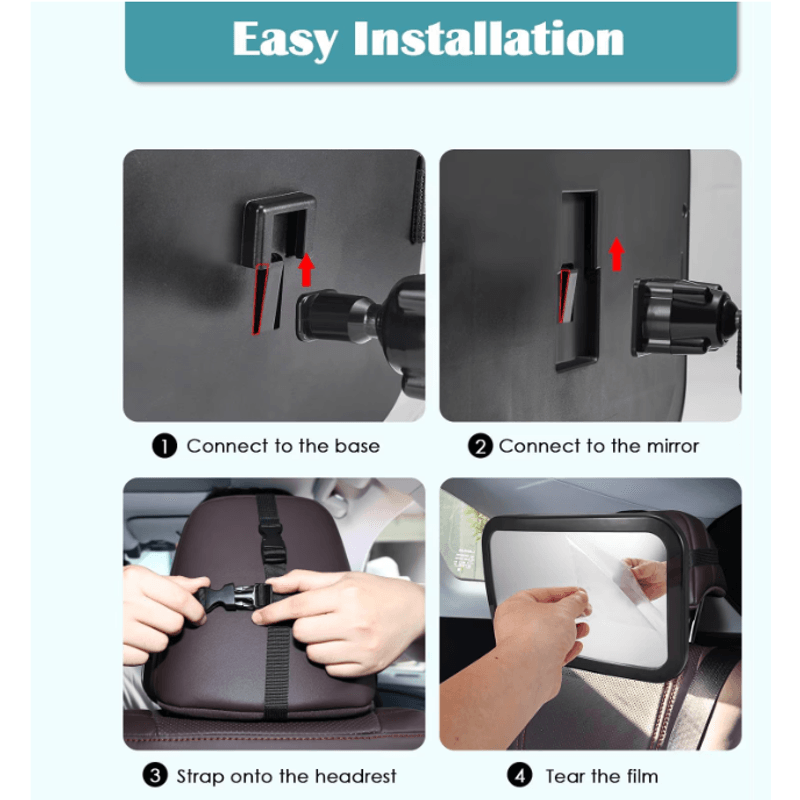 Easy Installation

1 Connect to the base

2 Connect to the mirror

3 Strap onto the headrest

4 Tear the film