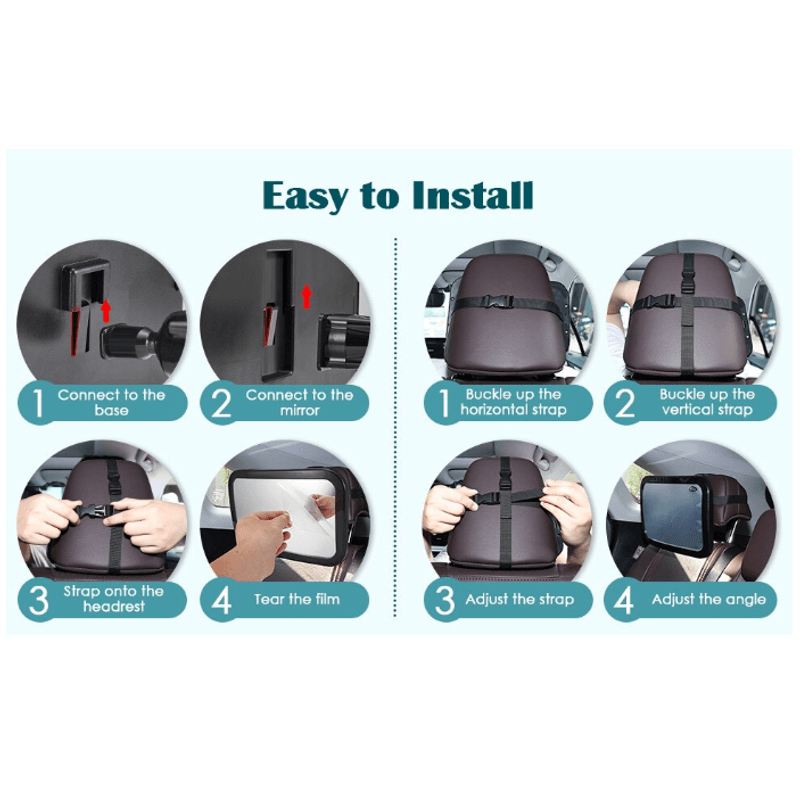 Easy to Install

1 Connect to the base

2 Connect to the mirror

3 Strap onto the headrest

4 Tear the film

1 Buckle up the horizontal strap

2 Buckle up the vertical strap

3 Adjust the strap

4 Adjust the angle