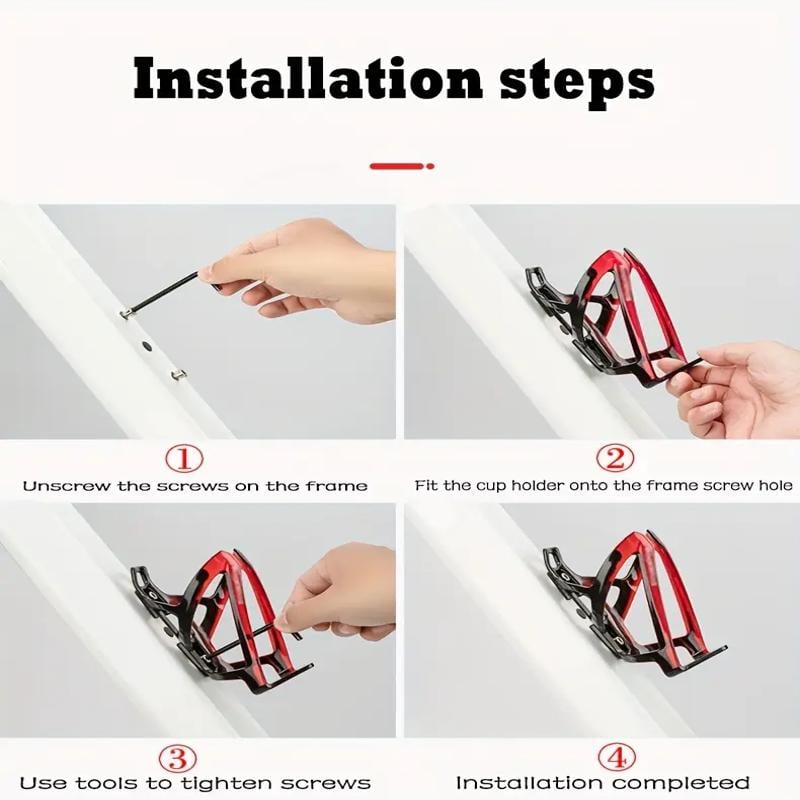 Installation steps

①
Unscrew the screws on the frame

②
Fit the cup holder onto the frame screw hole

③
Use tools to tighten screws

④
Installation completed