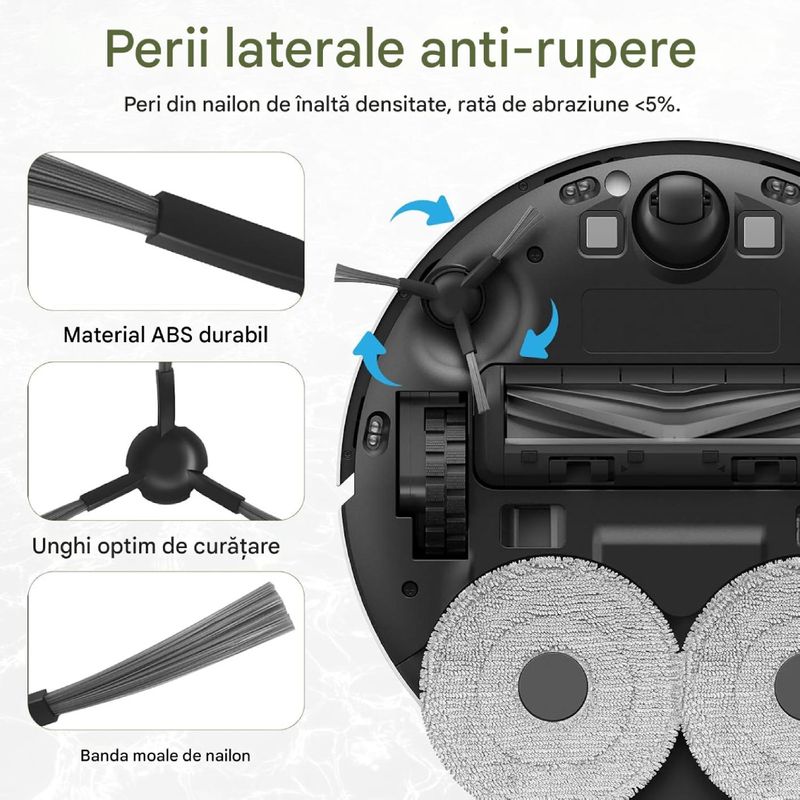 Perii laterale anti-rupere

Peri din nailon de înaltă densitate, rată de abraziune <5%.

Material ABS durabil

Unghi optim de curățare

Banda moale de nailon