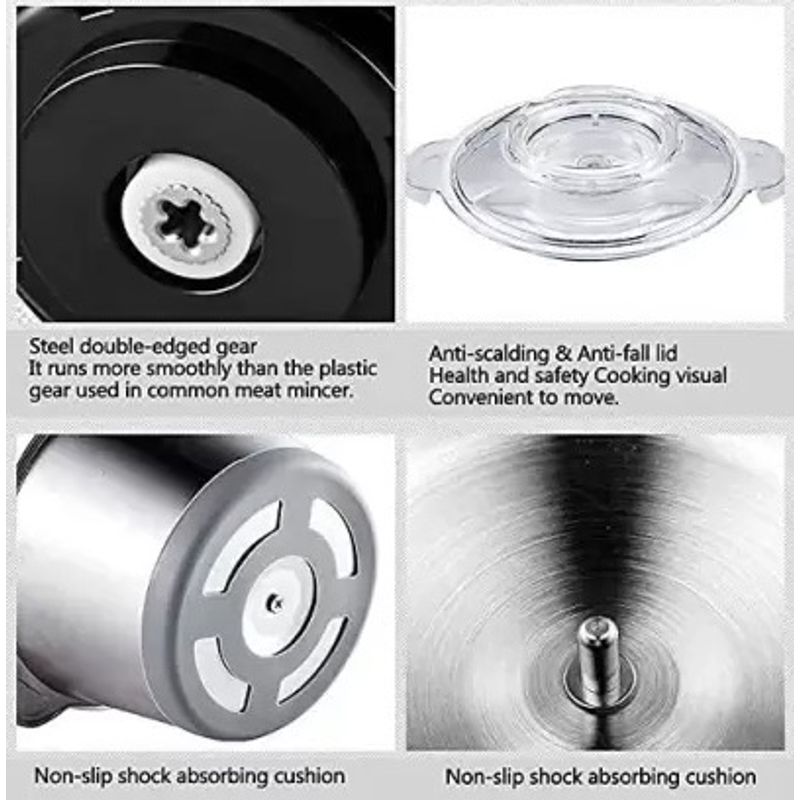 Steel double-edged gear
It runs more smoothly than the plastic gear used in common meat mincer.

Anti-scalding & Anti-fall lid
Health and safety Cooking visual
Convenient to move.

Non-slip shock absorbing cushion

Non-slip shock absorbing cushion