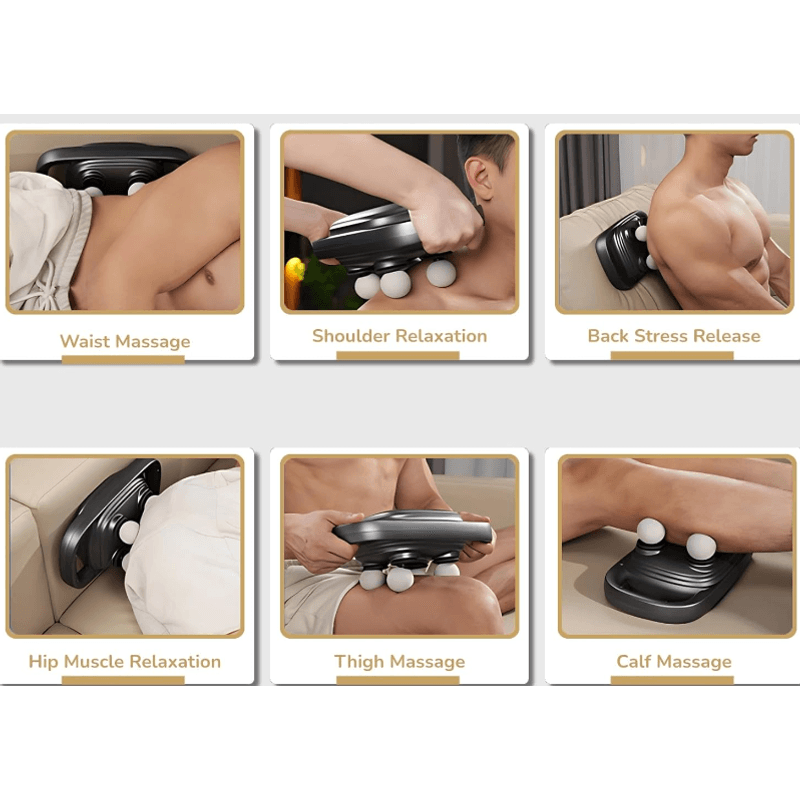 Waist Massage

Shoulder Relaxation

Back Stress Release

Hip Muscle Relaxation

Thigh Massage

Calf Massage