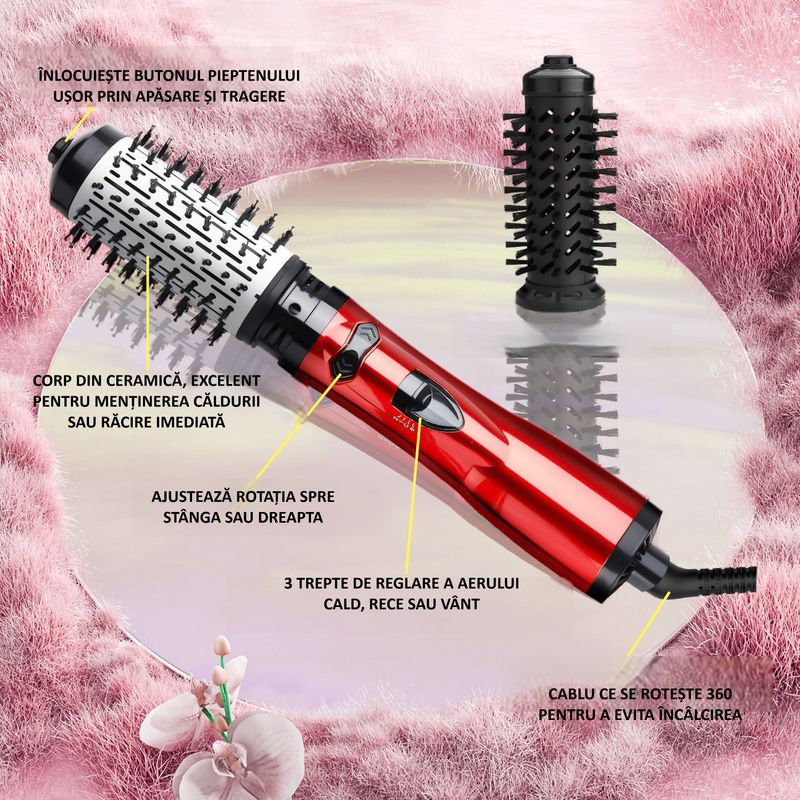 ÎNLOCUIEȘTE BUTONUL PIEPTENULUI UȘOR PRIN APĂSARE ȘI TRAGERE

CORP DIN CERAMICĂ, EXCELENT PENTRU MENȚINEREA CĂLDURII SAU RĂCIRE IMEDIATĂ

AJUSTEAZĂ ROTAȚIA SPRE STÂNGA SAU DREAPTA

3 TREPTE DE REGLARE A AERULUI CALD, RECE SAU VÂNT

CABLU CE SE ROTEȘTE 360 PENTRU A EVITA ÎNCÂLCIREA