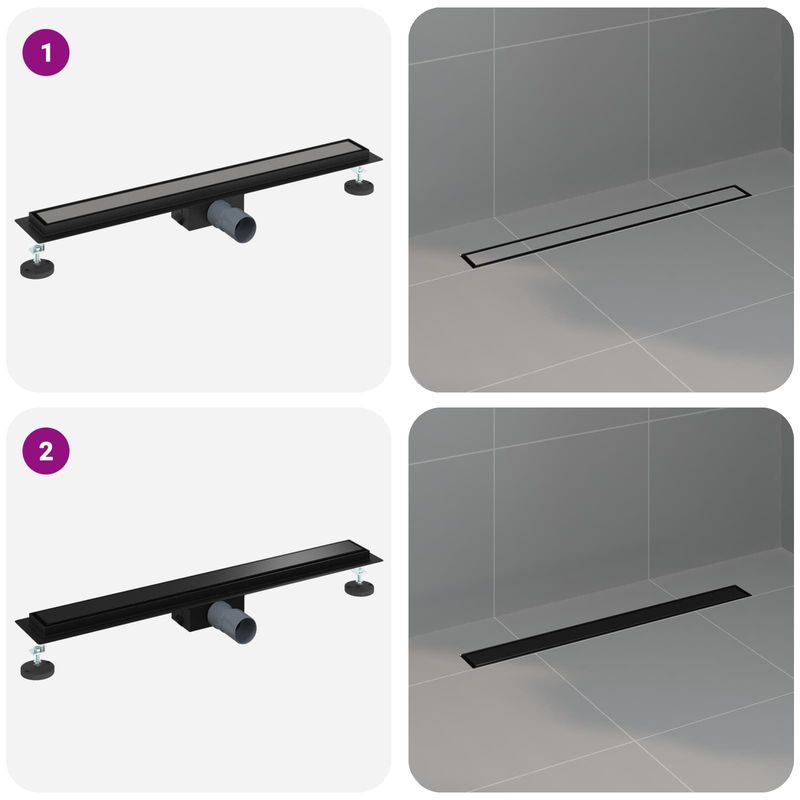 1

2