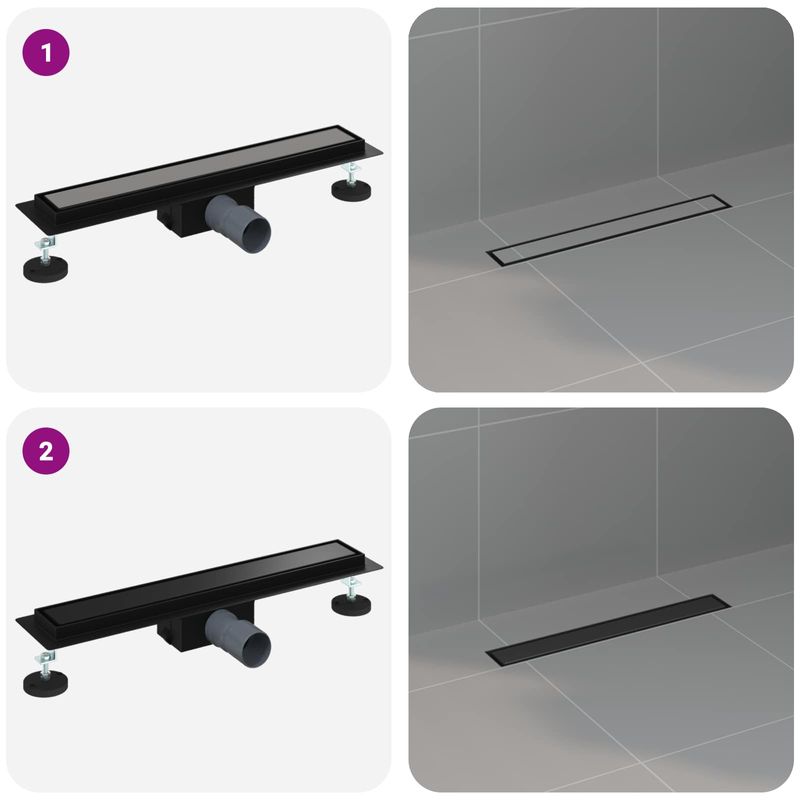 1

2