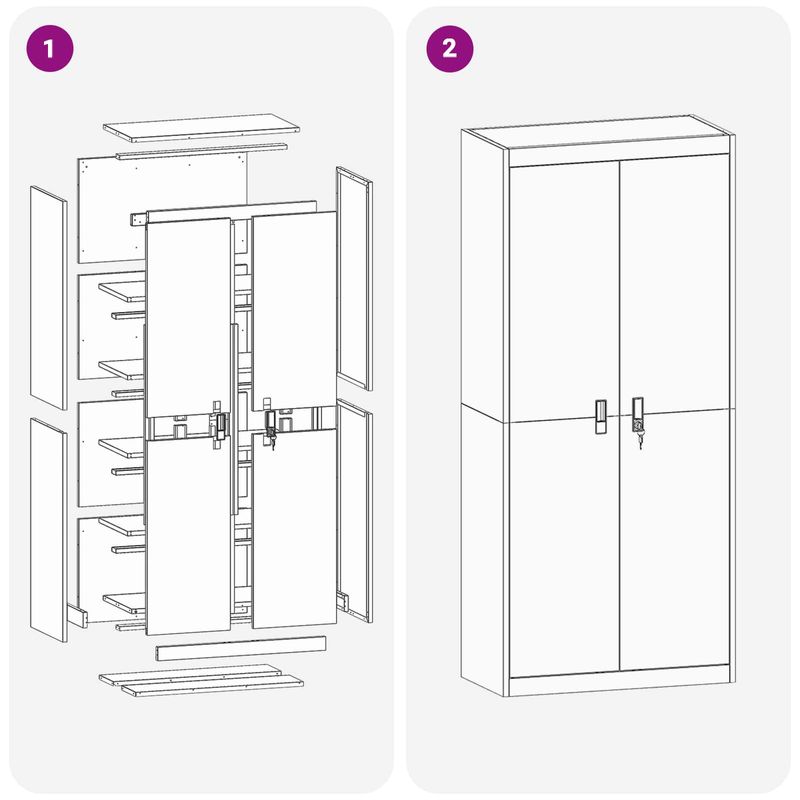 1

2