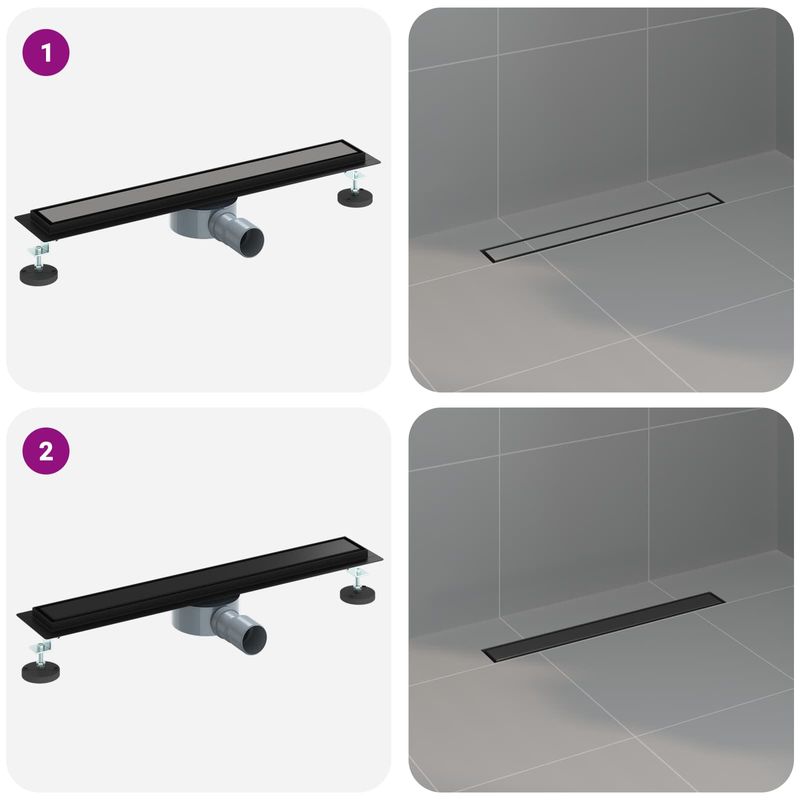 1

2