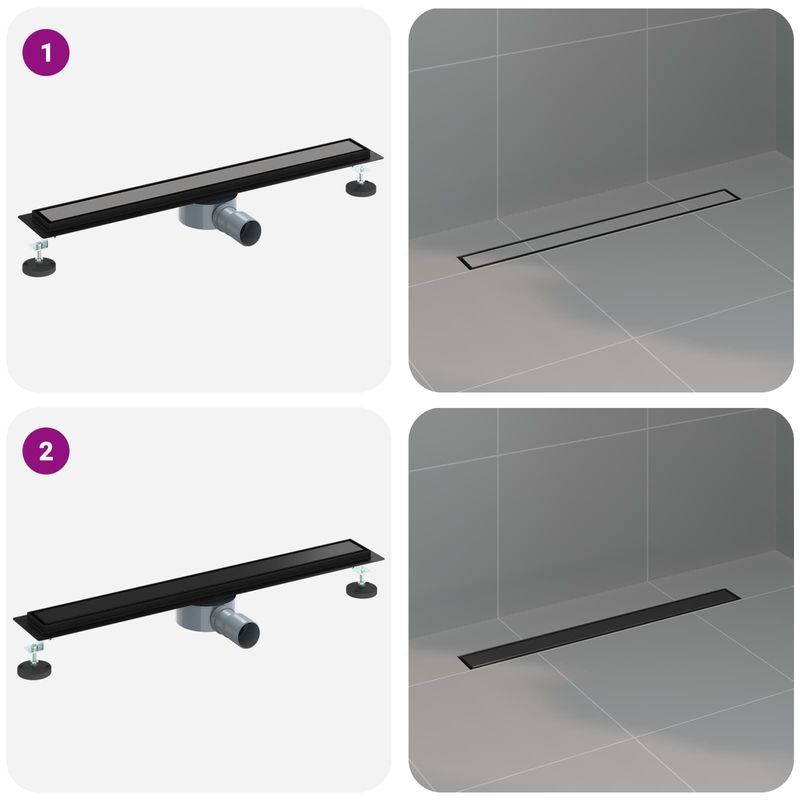 1

2