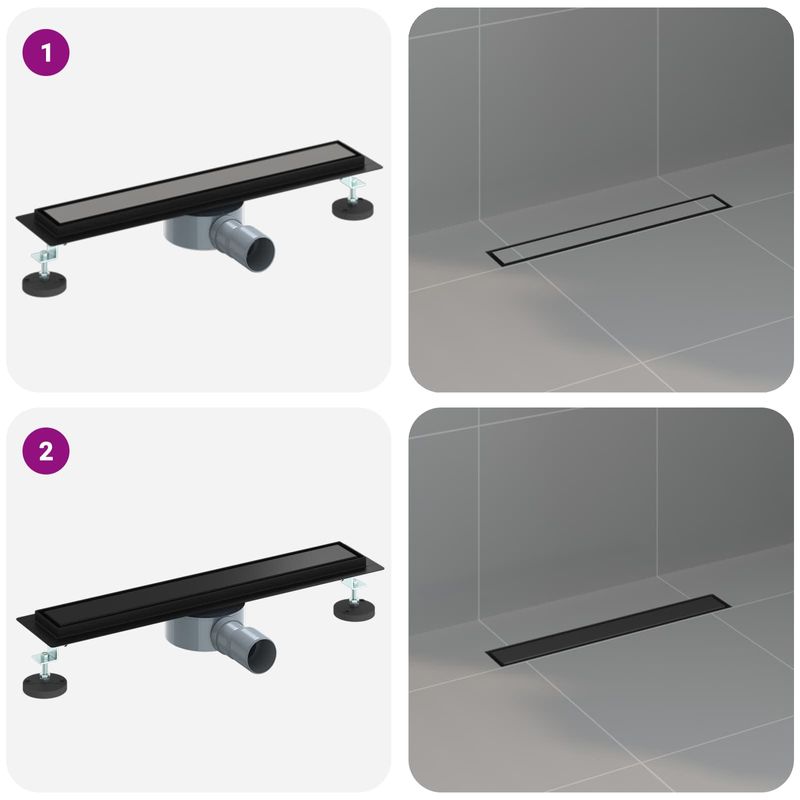 1

2