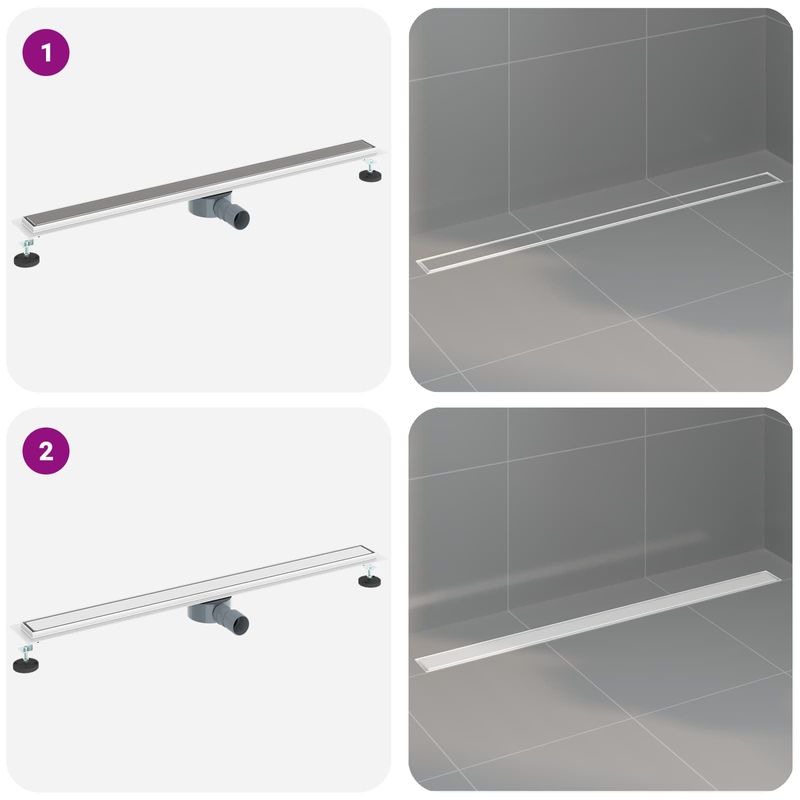 1

2