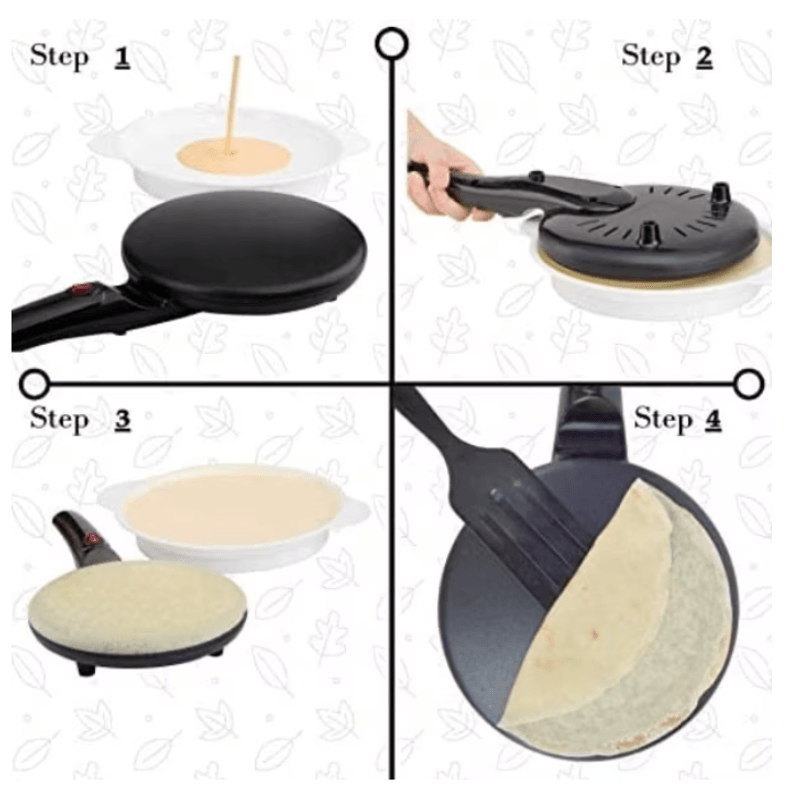 Step 1

Step 2

Step 3

Step 4