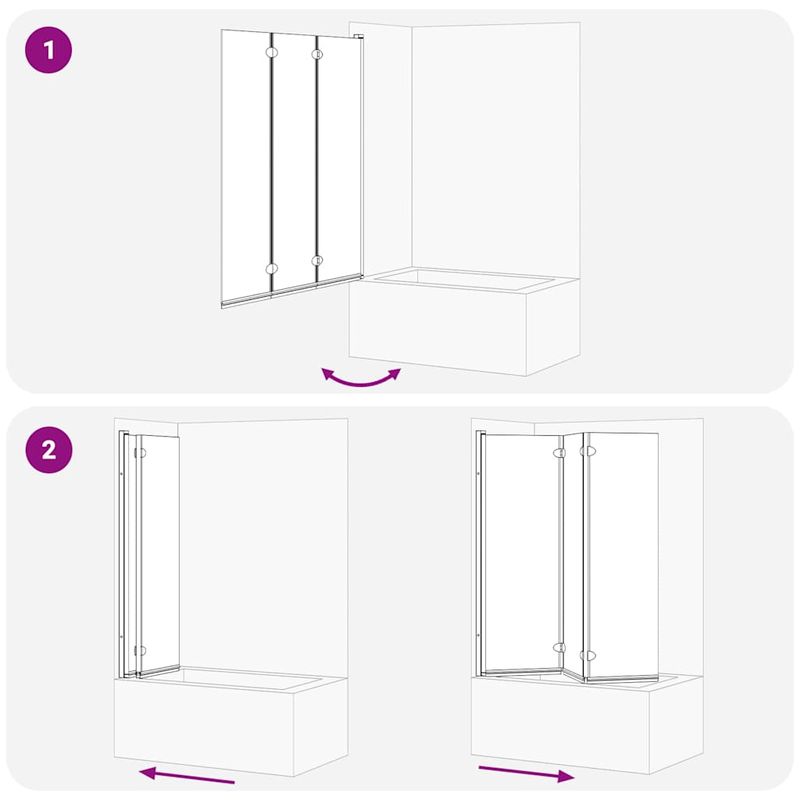 1

2