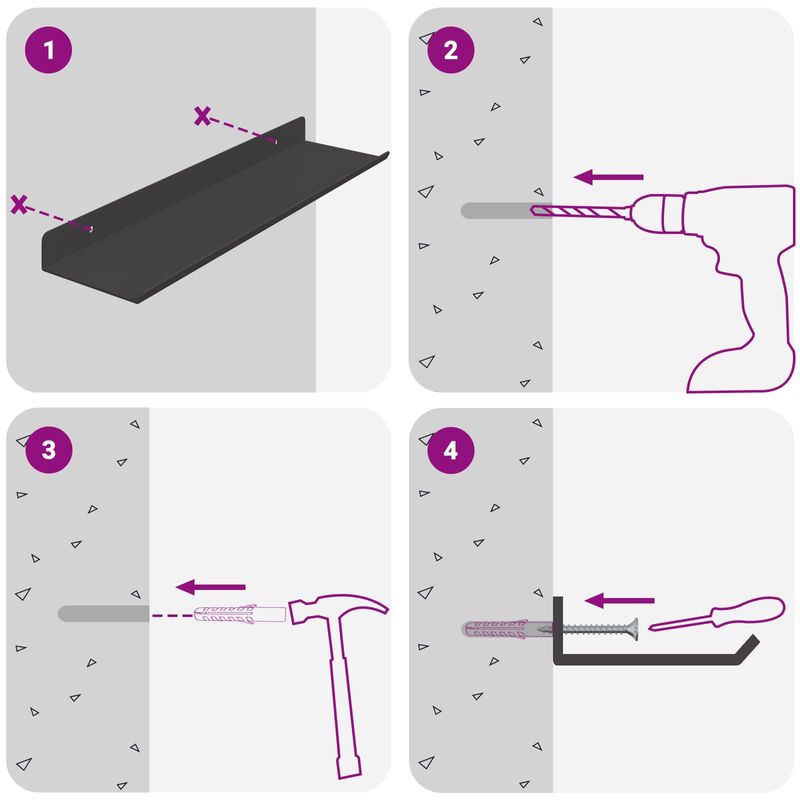 1
2
3
4