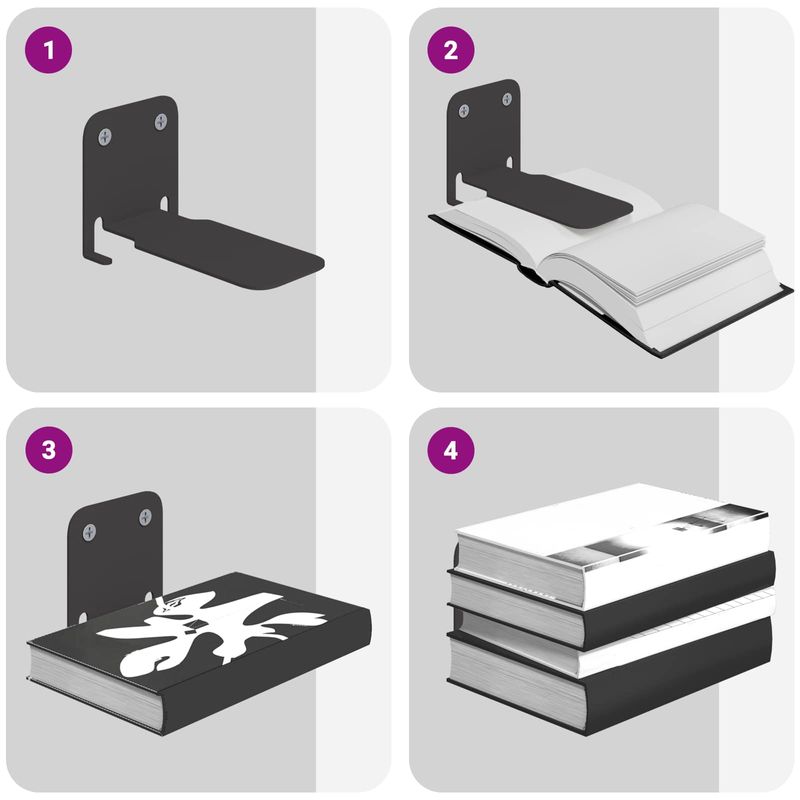 1

2

3

4