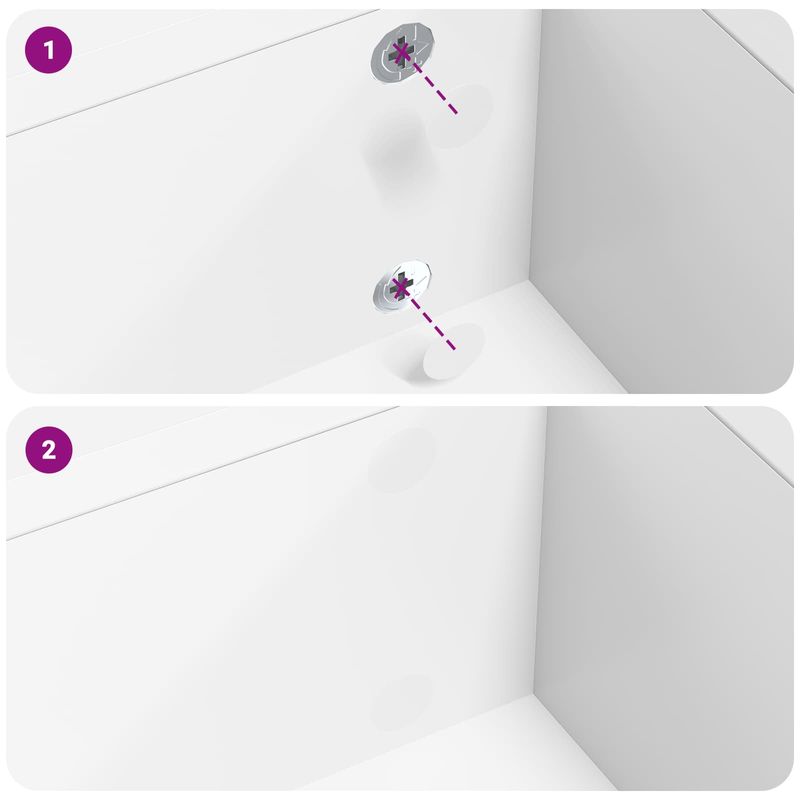 1

2