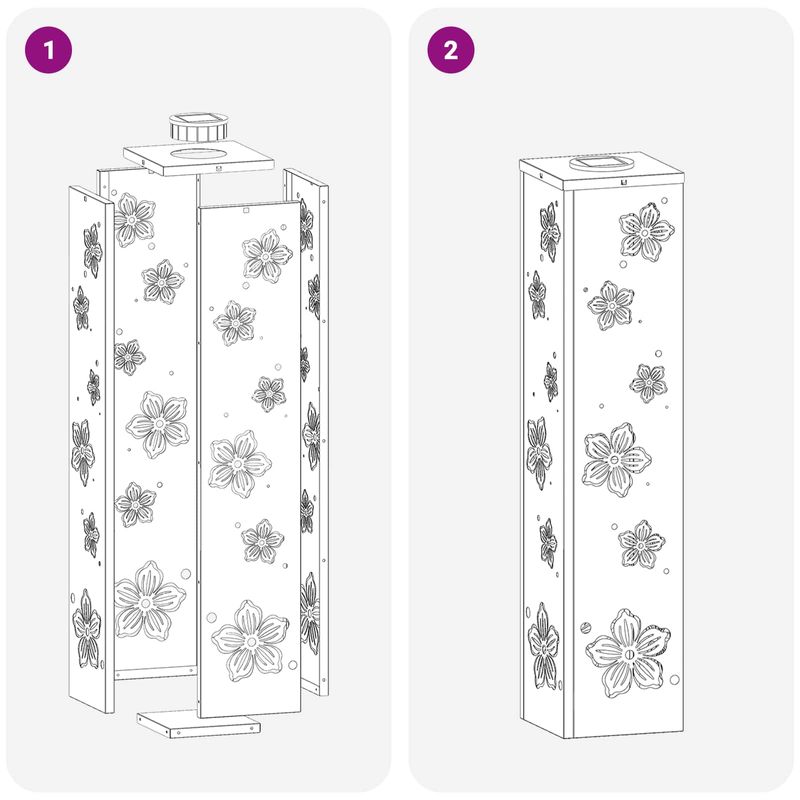 1

2