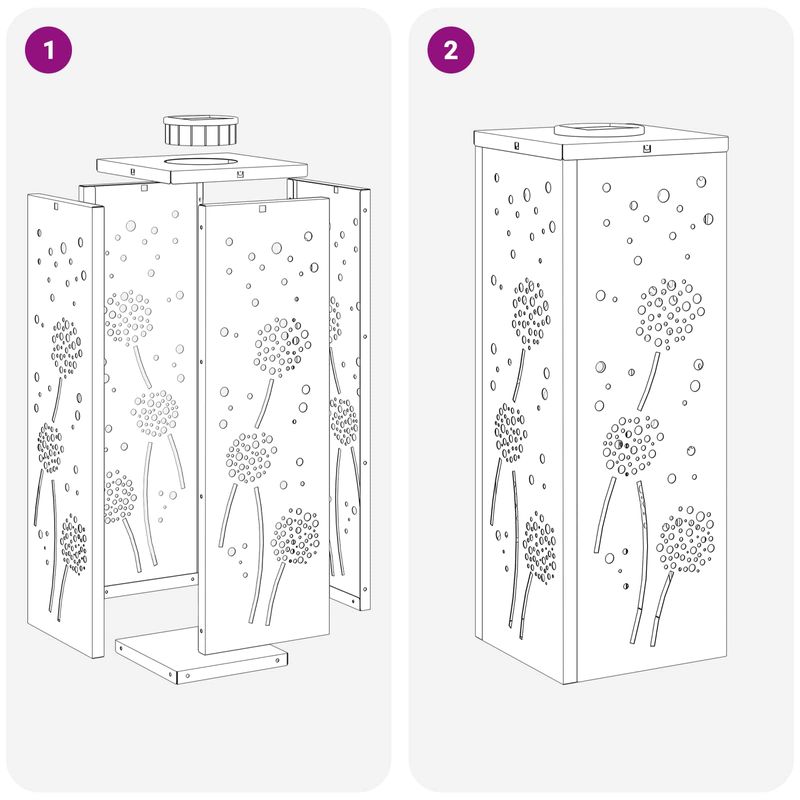 1

2