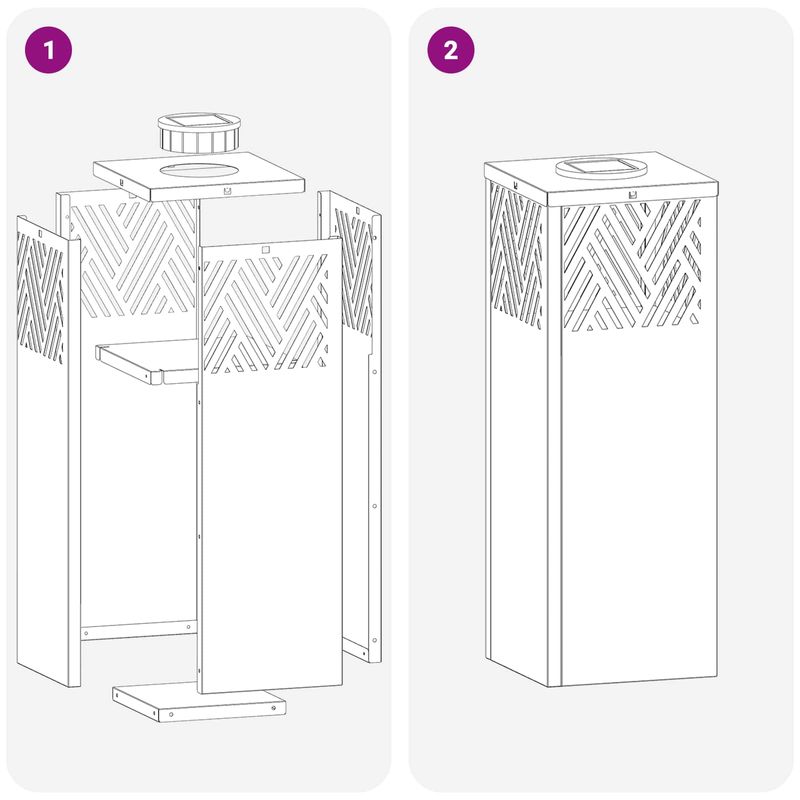 1

2