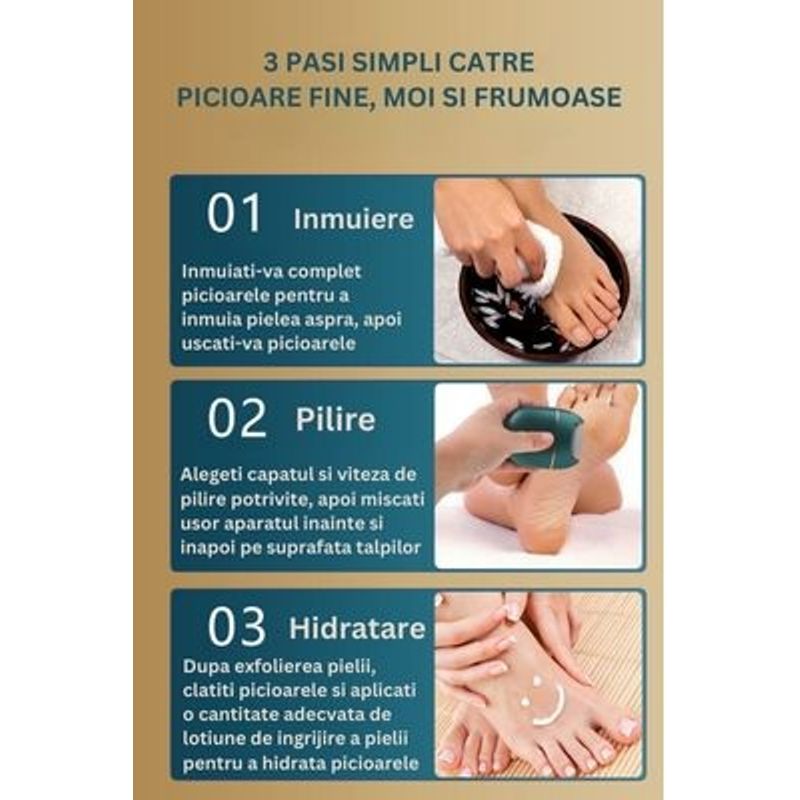 3 PASI SIMPLI CATRE PICIOARE FINE, MOI SI FRUMOASE

01 Inmuiere

Inmuiati-va complet picioarele pentru a inmuia pielea aspra, apoi uscati-va picioarele

02 Pilire

Alegeti capatul si viteza de pilire potrivite, apoi miscati usor aparatul inainte si inapoi pe suprafata talpilor

03 Hidratare

Dupa exfolierea pielii, clatiti picioarele si aplicati o cantitate adecvata de lotiune de ingrijire a pielii pentru a hidrata picioarele