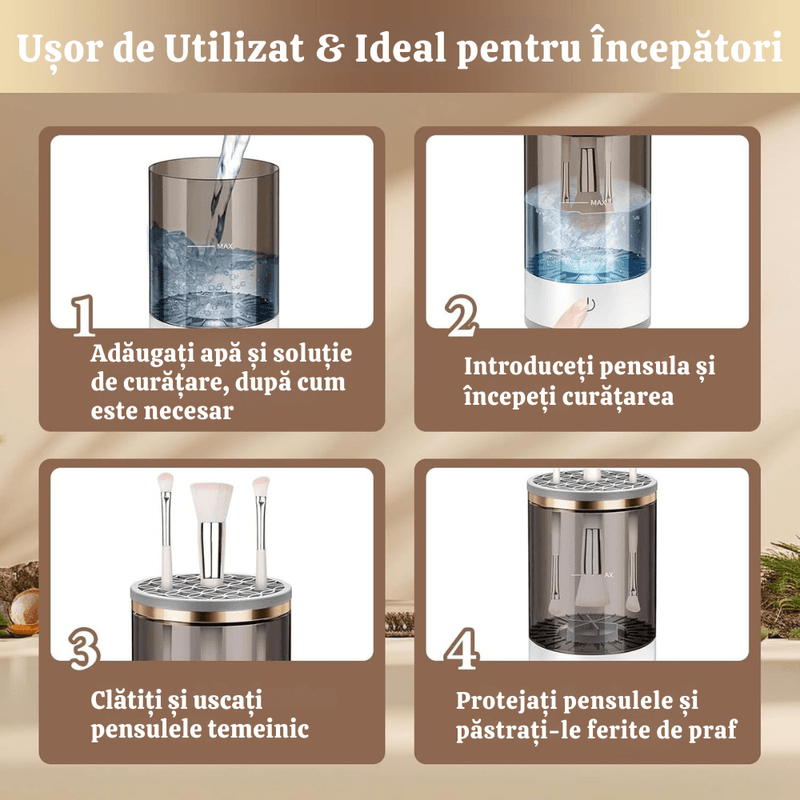 Ușor de Utilizat & Ideal pentru Începători

MAX

1

Adăugați apă și soluție de curățare, după cum este necesar

MAX

2

Introduceți pensula și începeți curățarea

3

Clătiți și uscați pensulele temeinic

AX

4

Protejați pensulele și păstrați-le ferite de praf