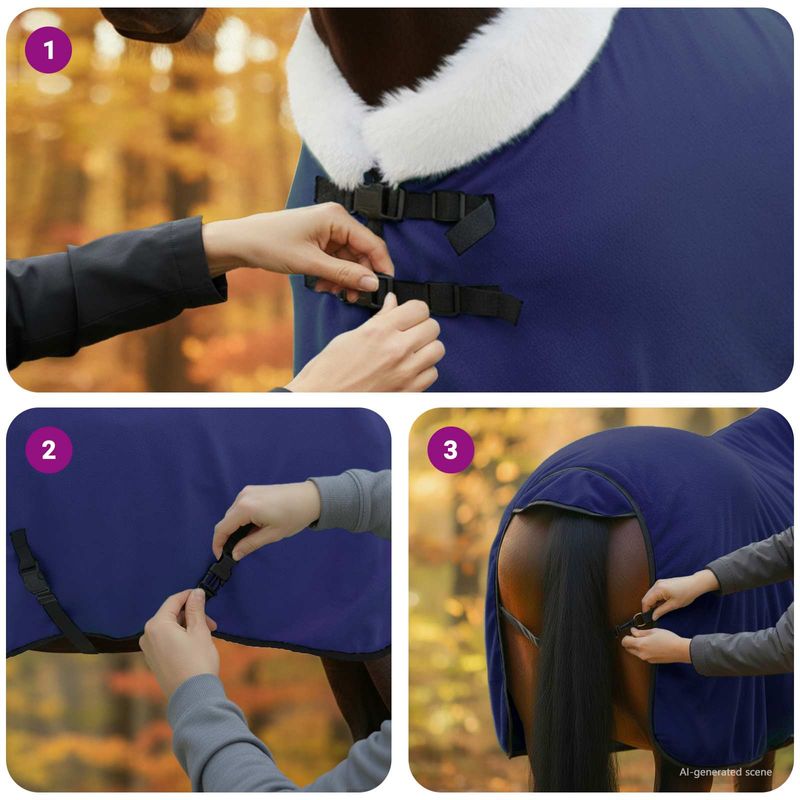 1

2

3

AI-generated scene