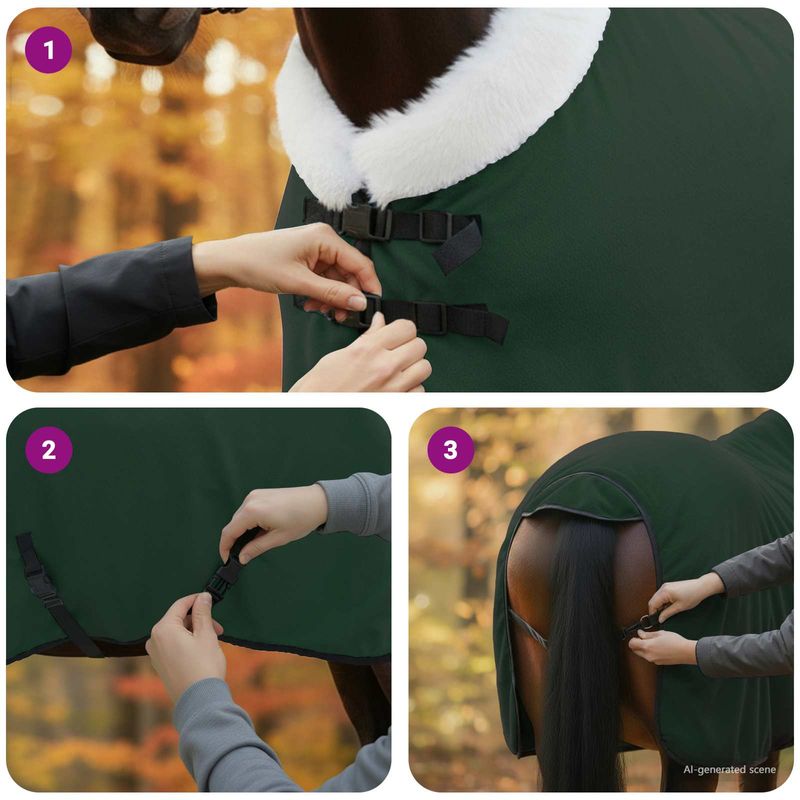 1

2

3

AI-generated scene