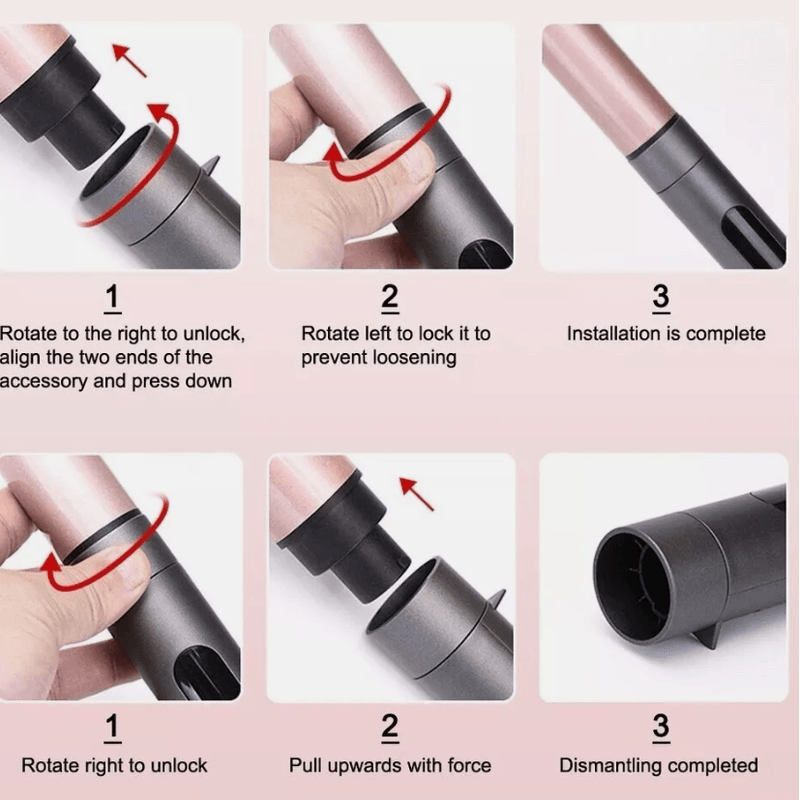 1
Rotate to the right to unlock, align the two ends of the accessory and press down

2
Rotate left to lock it to prevent loosening

3
Installation is complete

1
Rotate right to unlock

2
Pull upwards with force

3
Dismantling completed