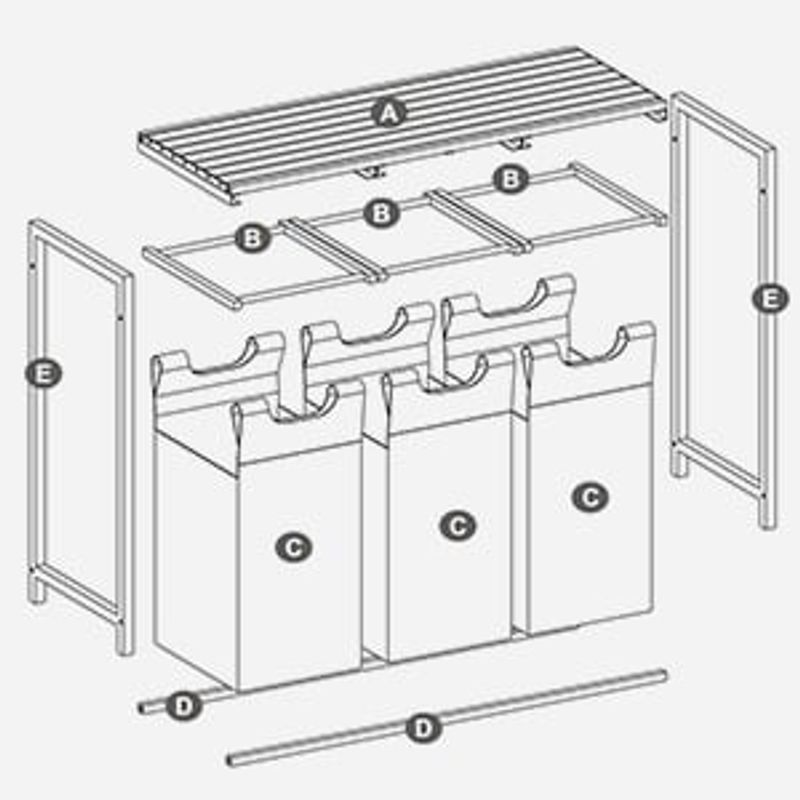 A
B
B
B
E
E
C
C
C
D
D