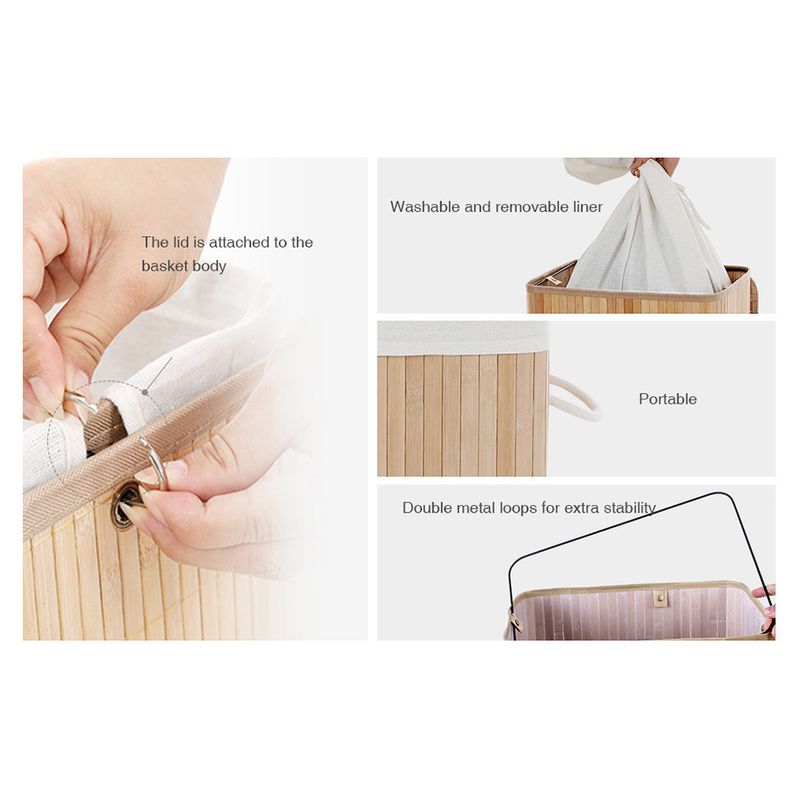 The lid is attached to the basket body

Washable and removable liner

Portable

Double metal loops for extra stability