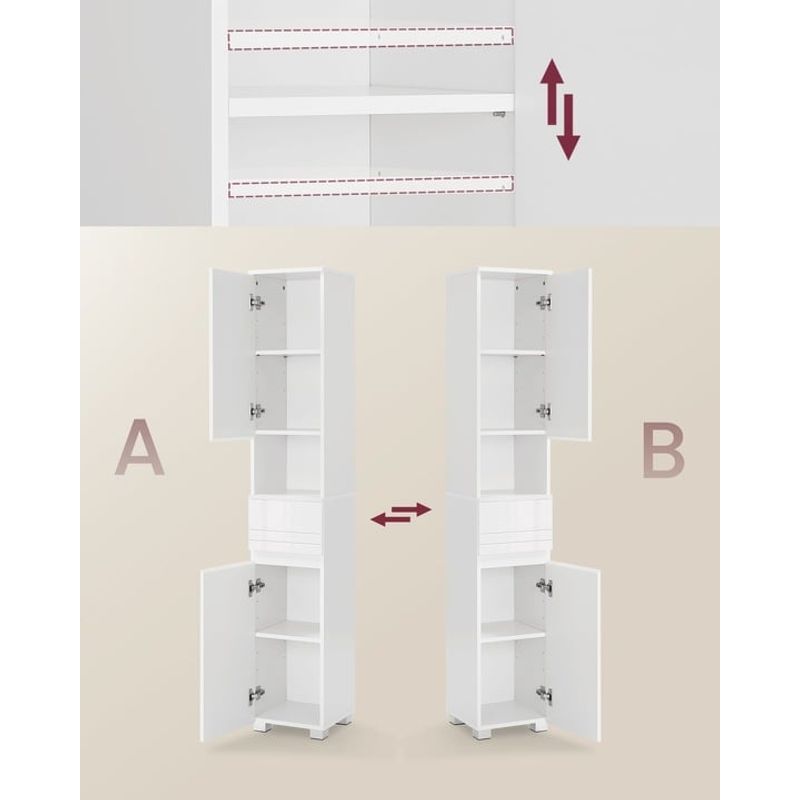 A

B