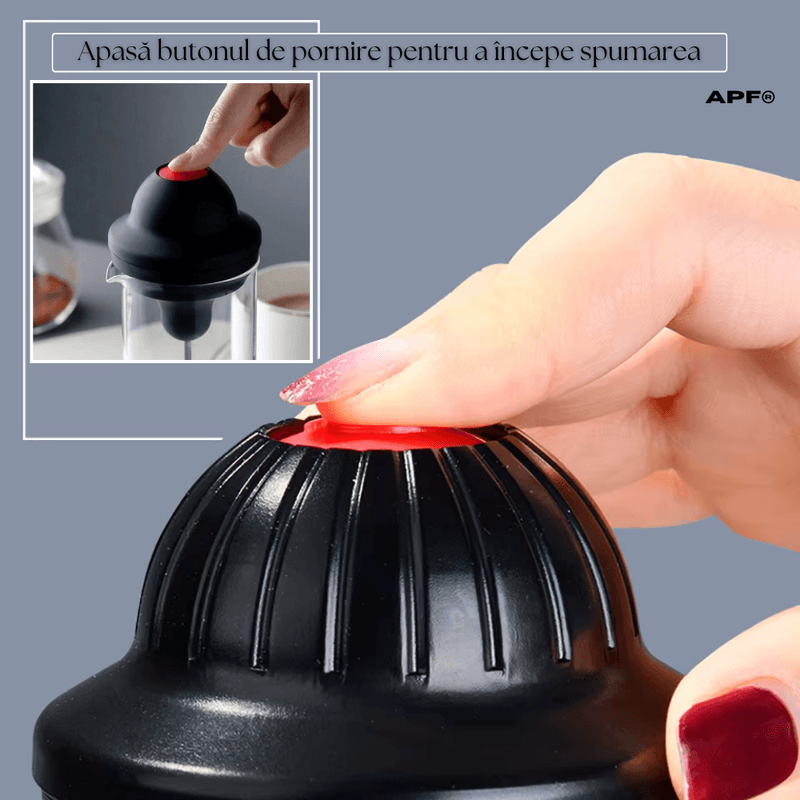 Apasă butonul de pornire pentru a începe spumarea

APF®