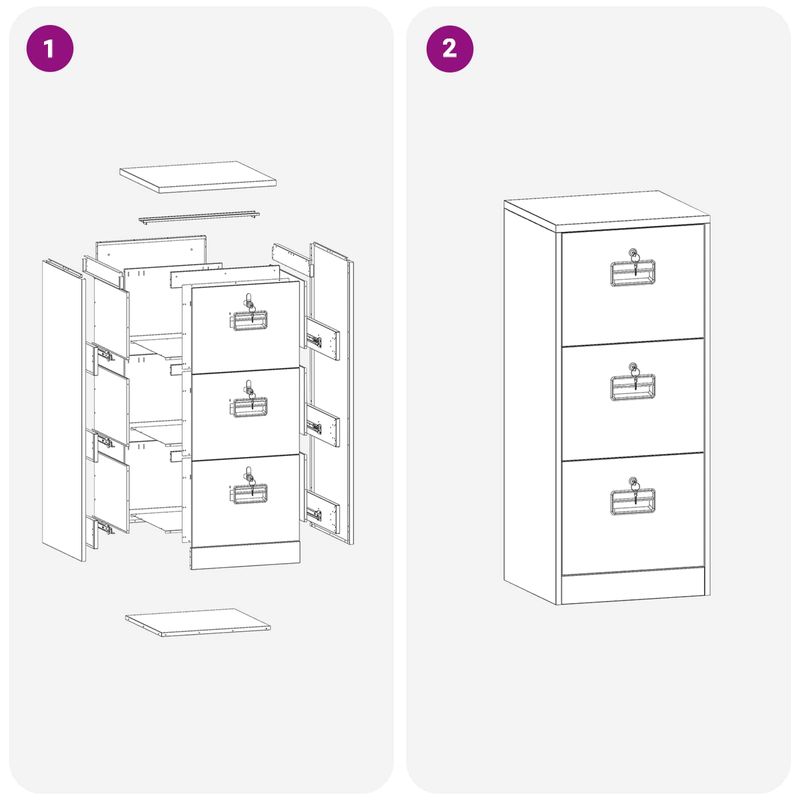 1

2