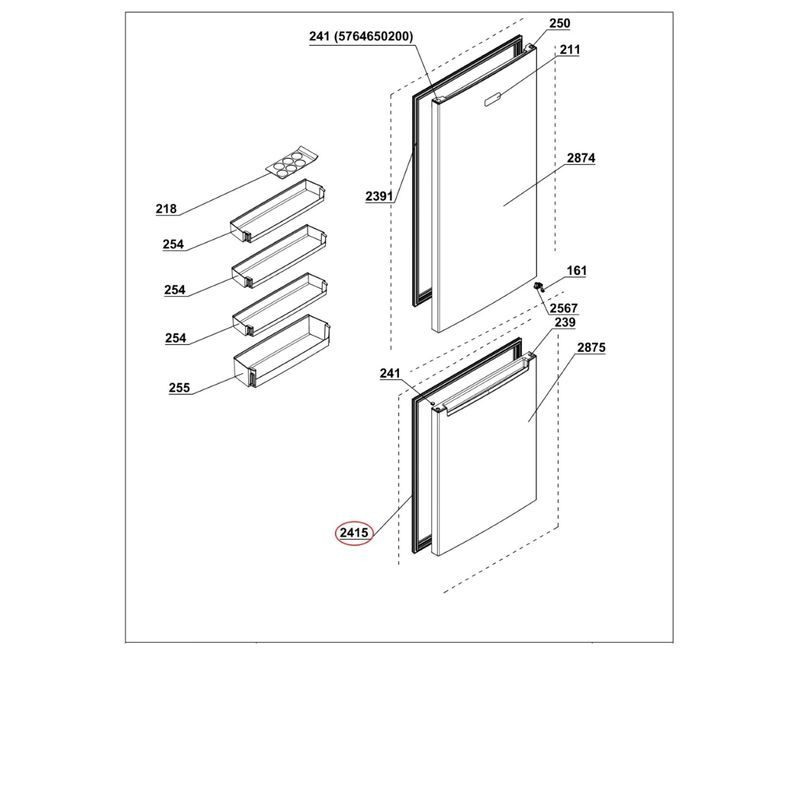 241 (5764650200)
250
211
2874
2391
218
254
254
254
255
161
2567
239
2875
241
2415