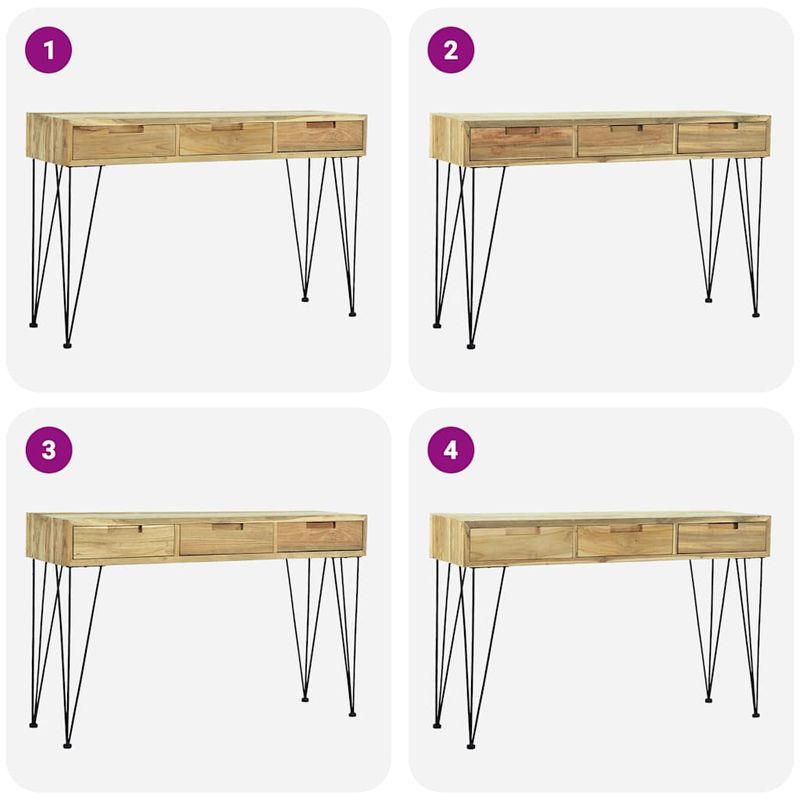 1

2

3

4