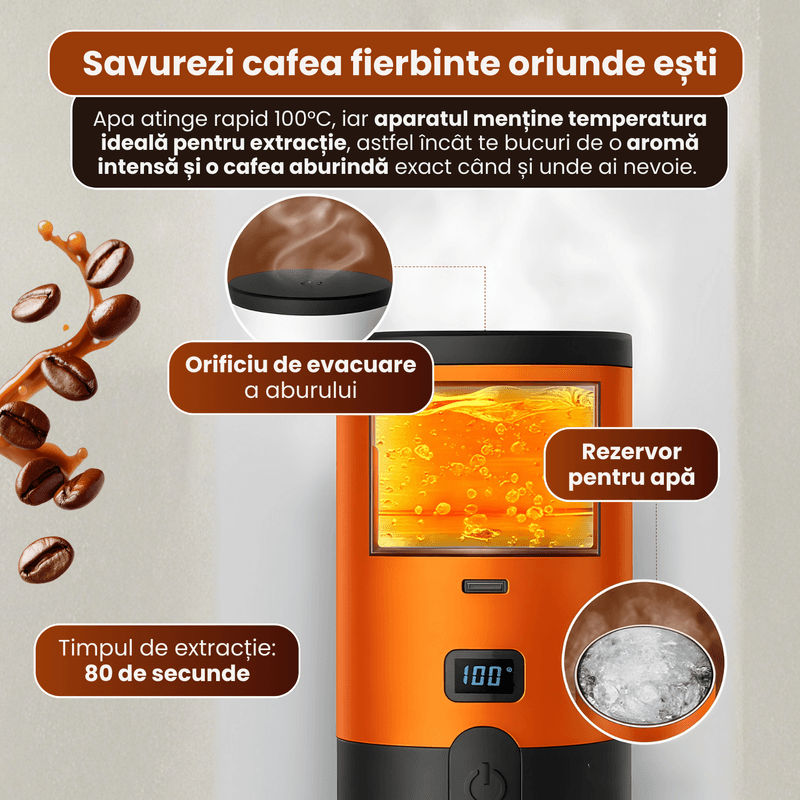 Savurezi cafea fierbinte oriunde ești

Apa atinge rapid 100°C, iar aparatul menține temperatura ideală pentru extracție, astfel încât te bucuri de o aromă intensă și o cafea aburindă exact când și unde ai nevoie.

Orificiu de evacuare a aburului

Rezervor pentru apă

Timpul de extracție: 80 de secunde

100°