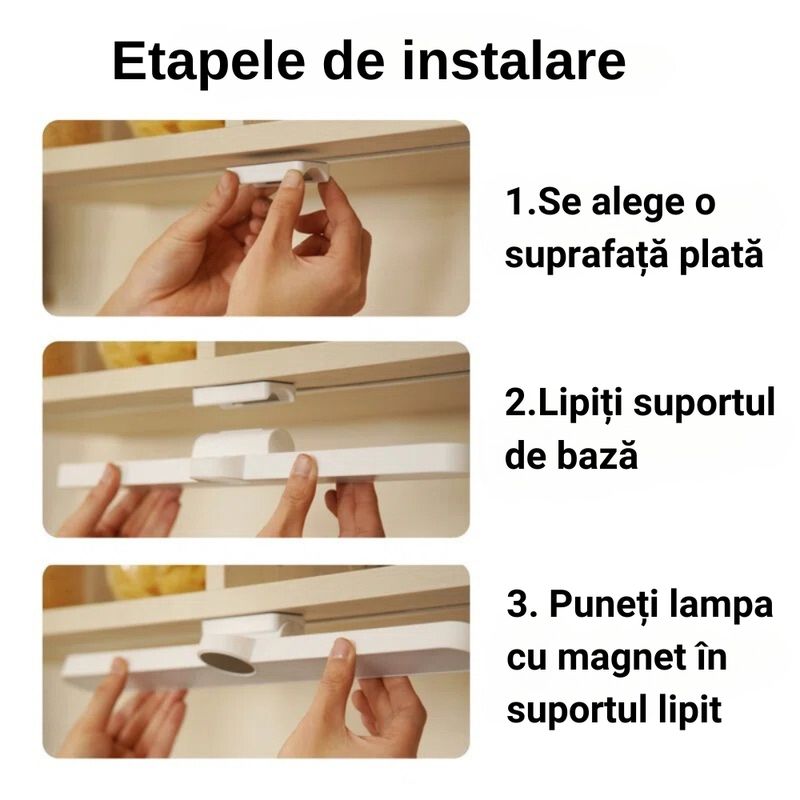 Etapele de instalare

1.Se alege o suprafață plată

2.Lipiți suportul de bază

3. Puneți lampa cu magnet în suportul lipit