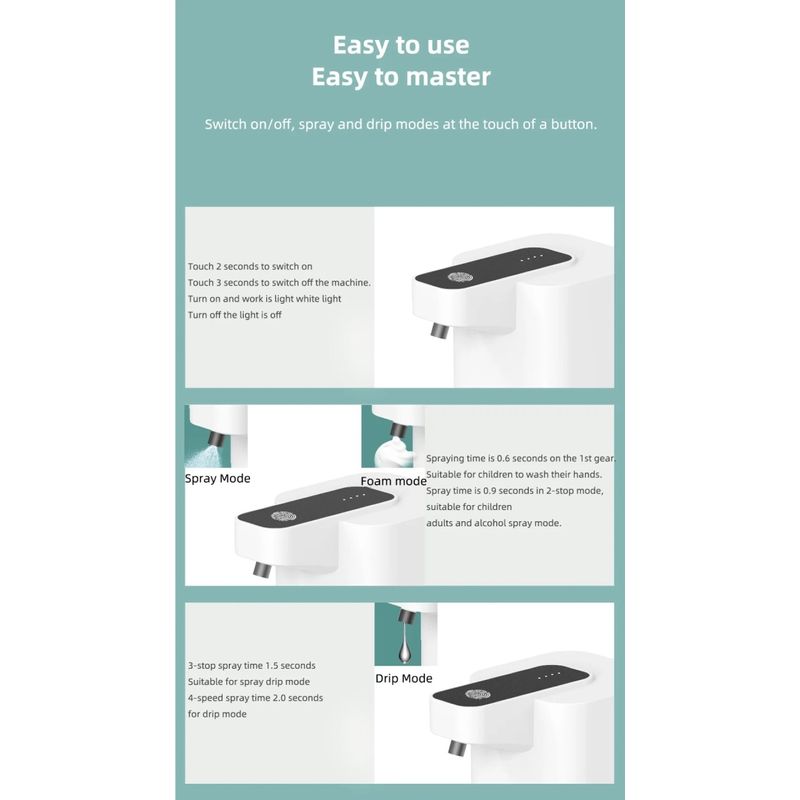 Easy to use
Easy to master

Switch on/off, spray and drip modes at the touch of a button.

Touch 2 seconds to switch on
Touch 3 seconds to switch off the machine.
Turn on and work is light white light
Turn off the light is off

Spray Mode

Foam mode

Spraying time is 0.6 seconds on the 1st gear.
Suitable for children to wash their hands.
Spray time is 0.9 seconds in 2-stop mode,
suitable for children
adults and alcohol spray mode.

3-stop spray time 1.5 seconds
Suitable for spray drip mode
4-speed spray time 2.0 seconds
for drip mode

Drip Mode