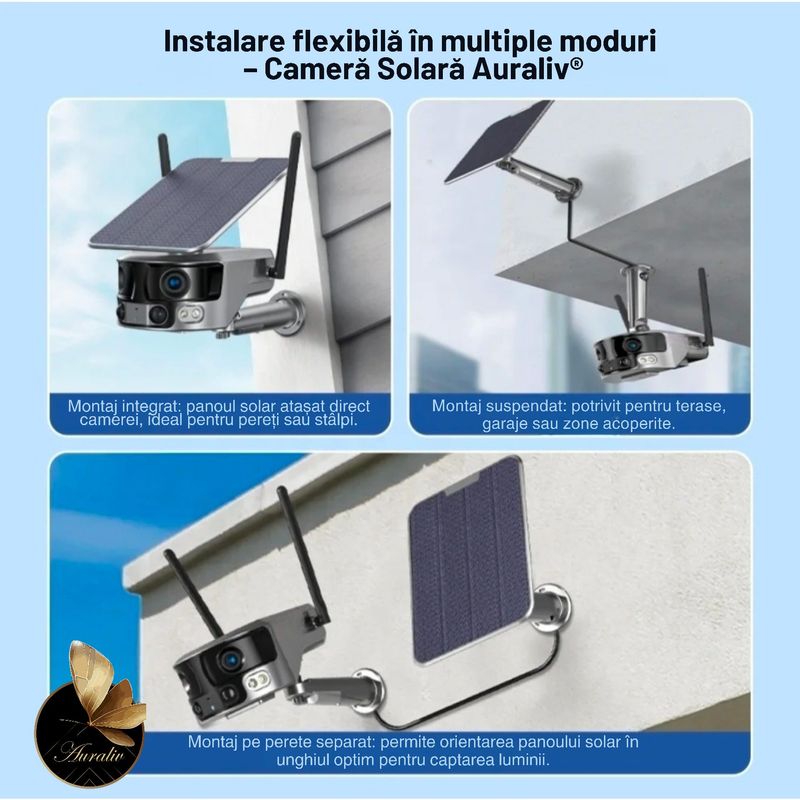 Instalare flexibilă în multiple moduri – Cameră Solară Auraliv®

Montaj integrat: panoul solar atașat direct camerei, ideal pentru pereți sau stâlpi.

Montaj suspendat: potrivit pentru terase, garaje sau zone acoperite.

Montaj pe perete separat: permite orientarea panoului solar în unghiul optim pentru captarea luminii.

Auraliv